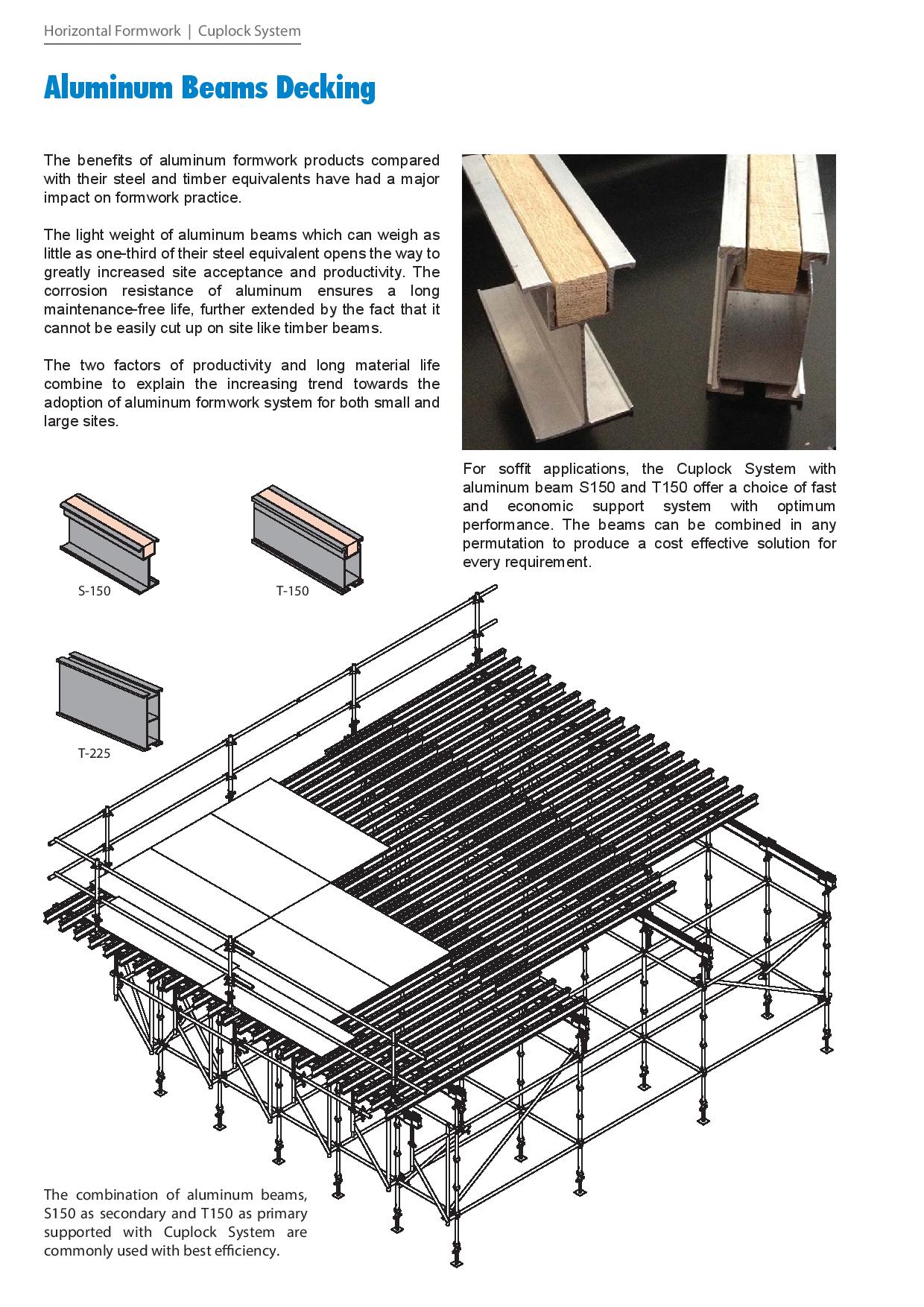 Horizontal Formwork | Cuplock System

Aluminum Beams Decking

The benefits of aluminum formwork products compared with their steel and timber equivalents have had a major impact on formwork practice.

The light weight of aluminum beams which can weigh as little as one-third of their steel equivalent opens the way to greatly increased site acceptance and productivity. The corrosion resistance of aluminum ensures a long maintenance-free life, further extended by the fact that it cannot be easily cut up on site like timber beams.

The two factors of productivity and long material life combine to explain the increasing trend towards the adoption of aluminum formwork system for both small and large sites.

For soffit applications, the Cuplock System with aluminum beam S150 and T150 offer a choice of fast and economic support system with optimum performance. The beams can be combined in any permutation to produce a cost effective solution for every requirement.

S-150

T-150

T-225

The combination of aluminum beams, S150 as secondary and T150 as primary supported with Cuplock System are commonly used with best efficiency.